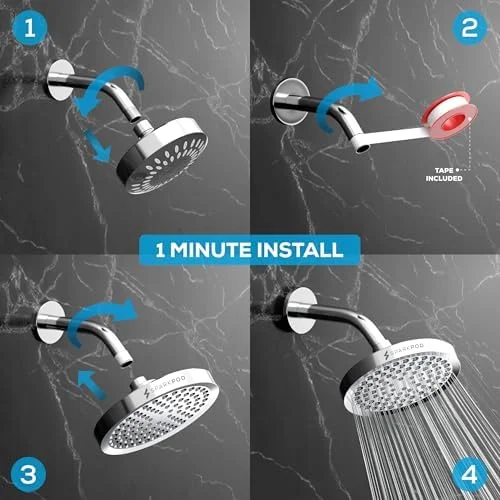 1

2

TAPE INCLUDED

1 MINUTE INSTALL

SPARKPOD

SPARKPOD

3

4