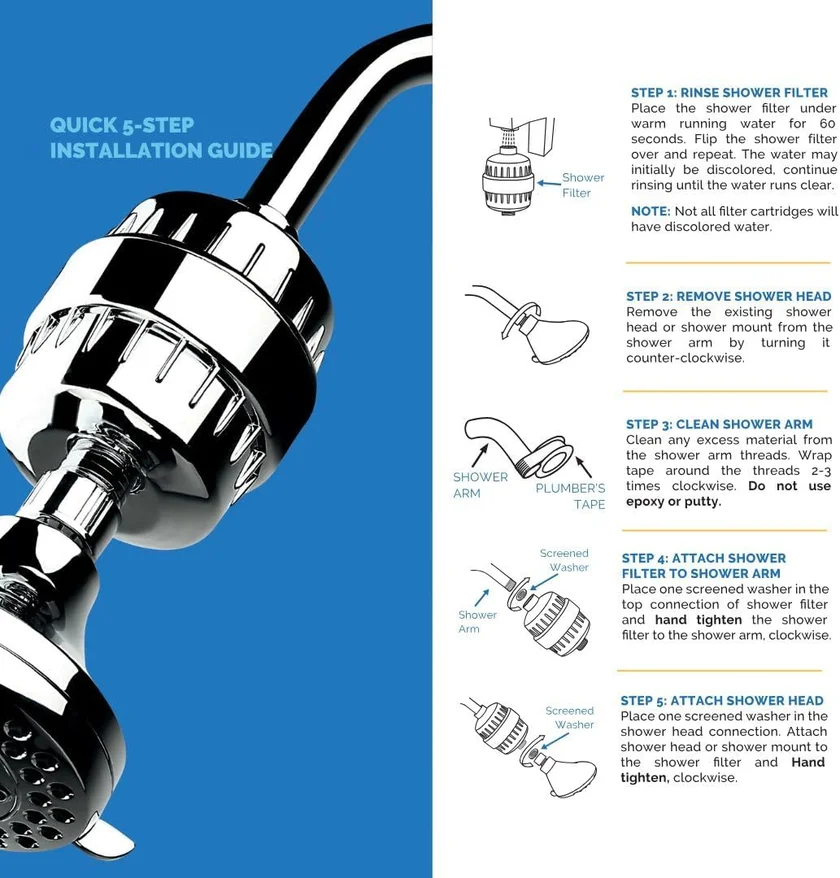 QUICK 5-STEP INSTALLATION GUIDE

Shower Filter

STEP 1: RINSE SHOWER FILTER
Place the shower filter under warm running water for 60 seconds. Flip the shower filter over and repeat. The water may initially be discolored, continue rinsing until the water runs clear.

NOTE: Not all filter cartridges will have discolored water.

STEP 2: REMOVE SHOWER HEAD
Remove the existing shower head or shower mount from the shower arm by turning it counter-clockwise.

SHOWER ARM

PLUMBER'S TAPE

STEP 3: CLEAN SHOWER ARM
Clean any excess material from the shower arm threads. Wrap tape around the threads 2-3 times clockwise. Do not use epoxy or putty.

Screened Washer

Shower Arm

STEP 4: ATTACH SHOWER FILTER TO SHOWER ARM
Place one screened washer in the top connection of shower filter and hand tighten the shower filter to the shower arm, clockwise.

Screened Washer

STEP 5: ATTACH SHOWER HEAD
Place one screened washer in the shower head connection. Attach shower head or shower mount to the shower filter and Hand tighten, clockwise.