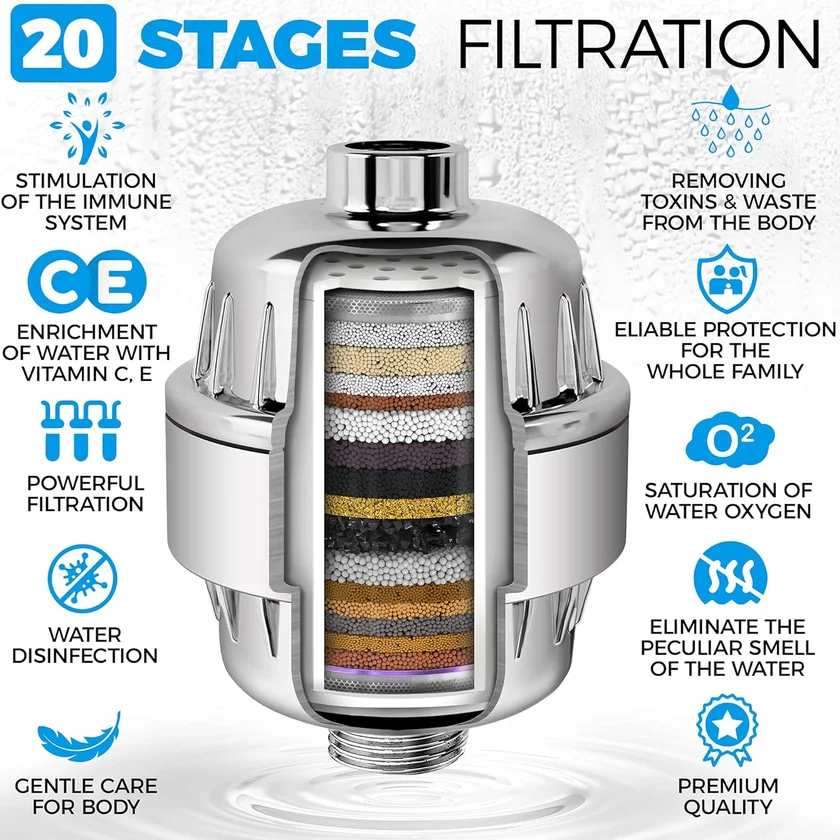 20 STAGES FILTRATION

STIMULATION OF THE IMMUNE SYSTEM

CE

ENRICHMENT OF WATER WITH VITAMIN C, E

POWERFUL FILTRATION

WATER DISINFECTION

GENTLE CARE FOR BODY

REMOVING TOXINS & WASTE FROM THE BODY

ELIABLE PROTECTION FOR THE WHOLE FAMILY

$O^2$

SATURATION OF WATER OXYGEN

ELIMINATE THE PECULIAR SMELL OF THE WATER

PREMIUM QUALITY