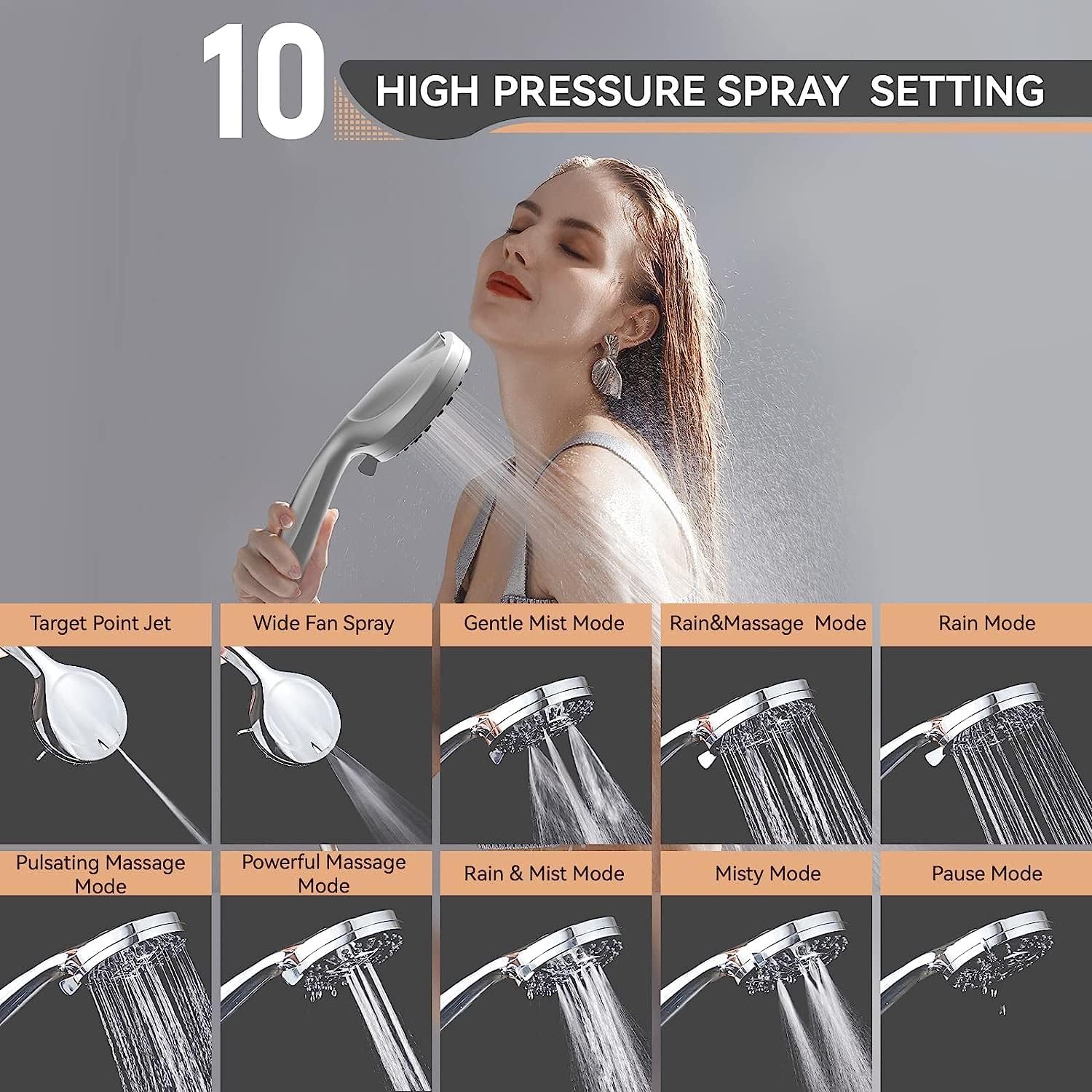 10 HIGH PRESSURE SPRAY SETTING

Target Point Jet

Wide Fan Spray

Gentle Mist Mode

Rain&Massage Mode

Rain Mode

Pulsating Massage Mode

Powerful Massage Mode

Rain & Mist Mode

Misty Mode

Pause Mode