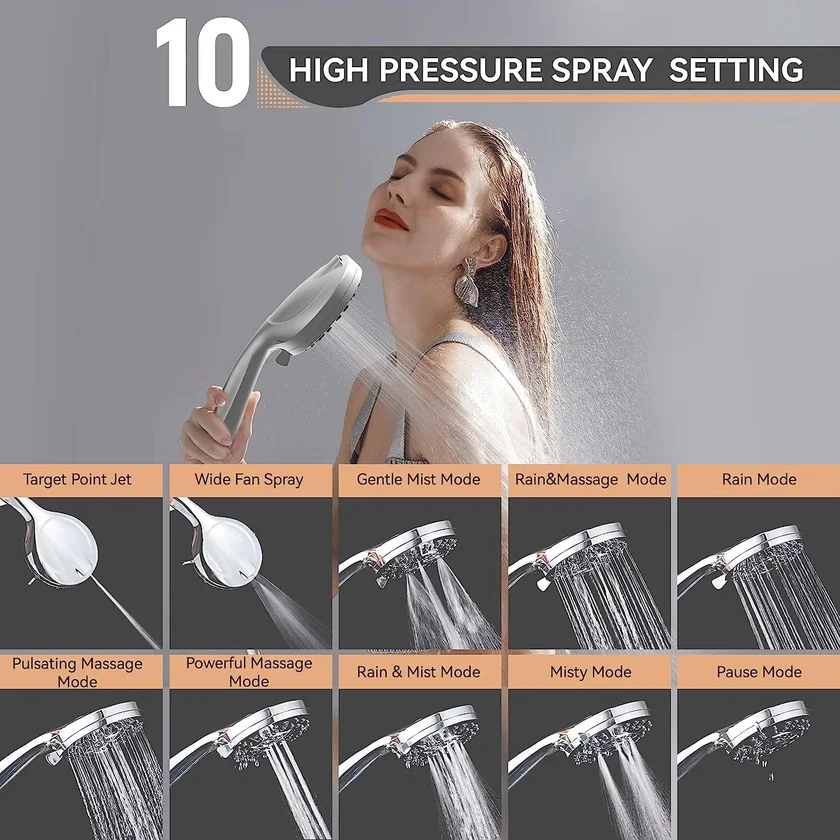 10 HIGH PRESSURE SPRAY SETTING

Target Point Jet

Wide Fan Spray

Gentle Mist Mode

Rain&Massage Mode

Rain Mode

Pulsating Massage Mode

Powerful Massage Mode

Rain & Mist Mode

Misty Mode

Pause Mode